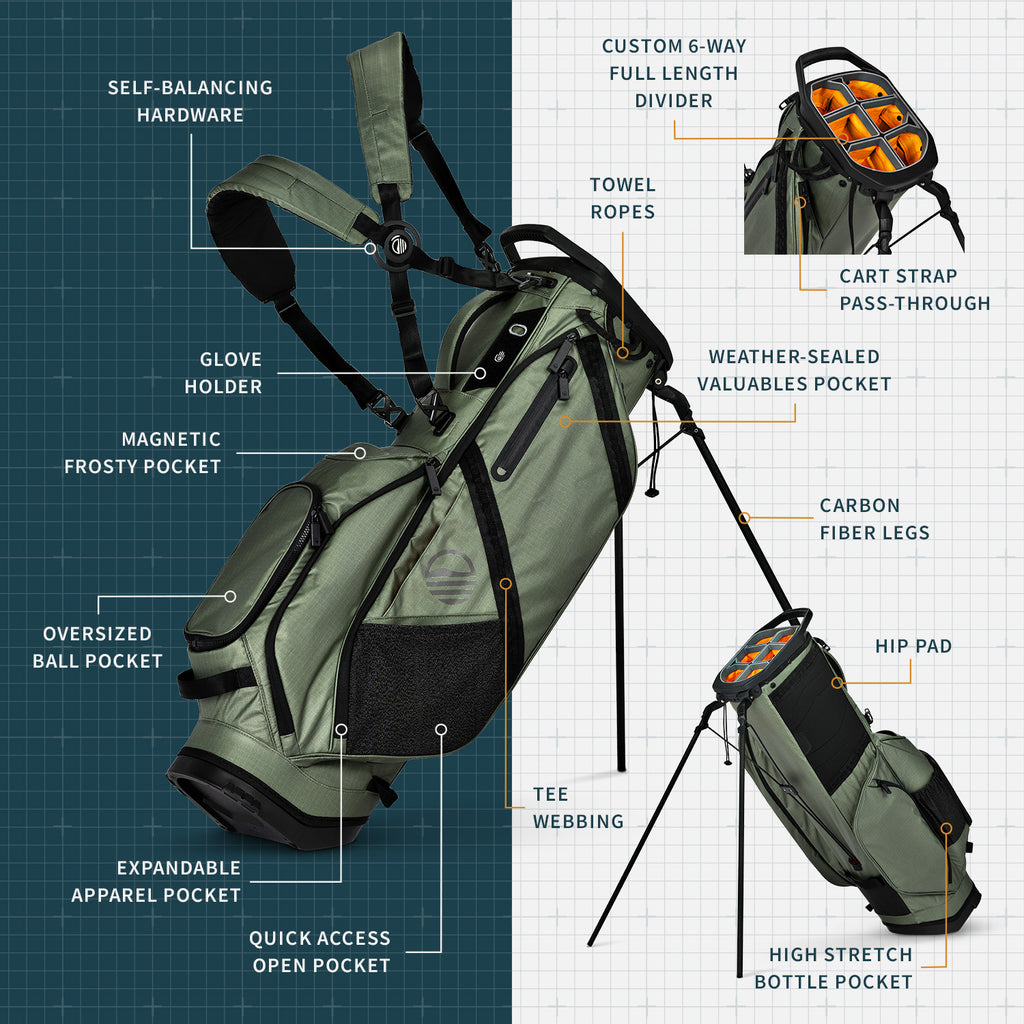 SELF-BALANCING HARDWARE

GLOVE HOLDER

MAGNETIC FROSTY POCKET

OVERSIZED BALL POCKET

EXPANDABLE APPAREL POCKET

QUICK ACCESS OPEN POCKET

CUSTOM 6-WAY FULL LENGTH DIVIDER

TOWEL ROPES

CART STRAP PASS-THROUGH

WEATHER-SEALED VALUABLES POCKET

CARBON FIBER LEGS

HIP PAD

TEE WEBBING

HIGH STRETCH BOTTLE POCKET