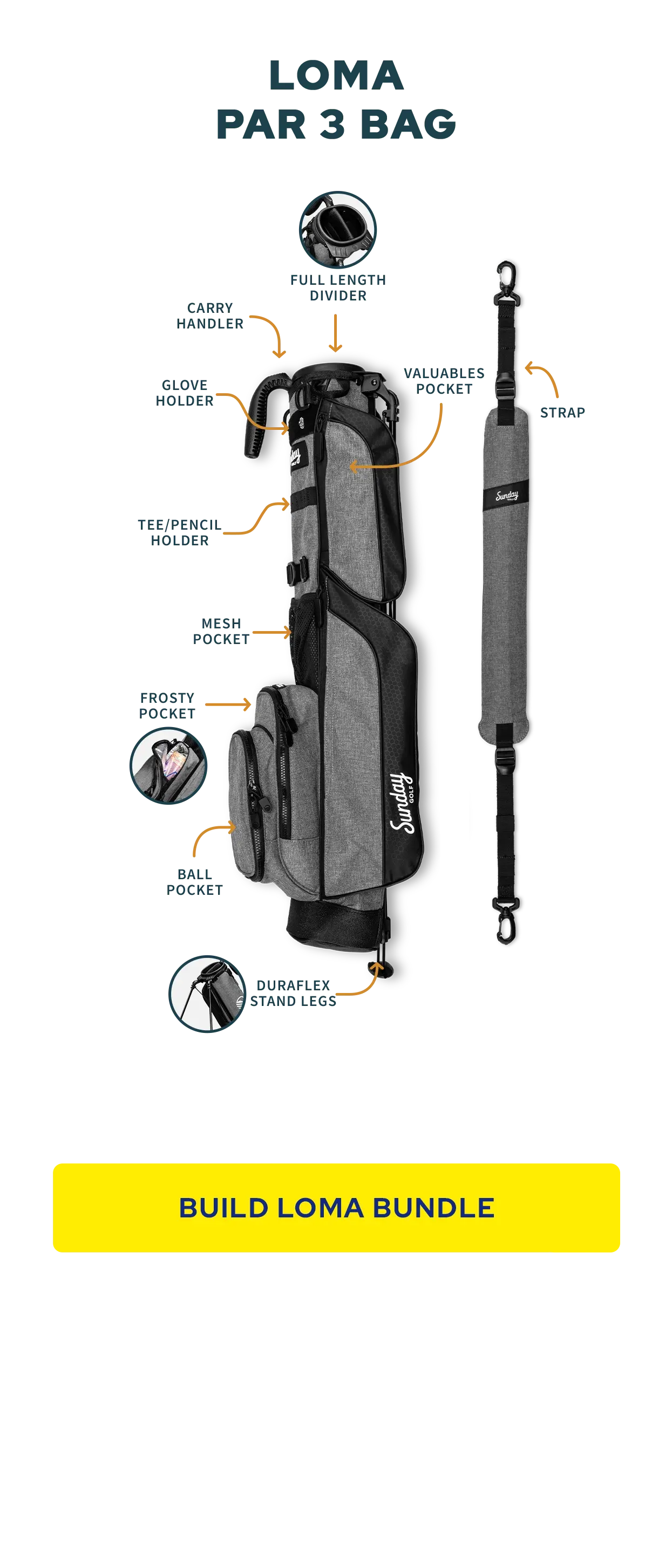 LOMA
PAR 3 BAG

FULL LENGTH DIVIDER

CARRY HANDLER

GLOVE HOLDER

VALUABLES POCKET

STRAP

Sunday GOLF

TEE/PENCIL HOLDER

MESH POCKET

FROSTY POCKET

Sunday GOLF

BALL POCKET

DURAFLEX STAND LEGS

BUILD LOMA BUNDLE