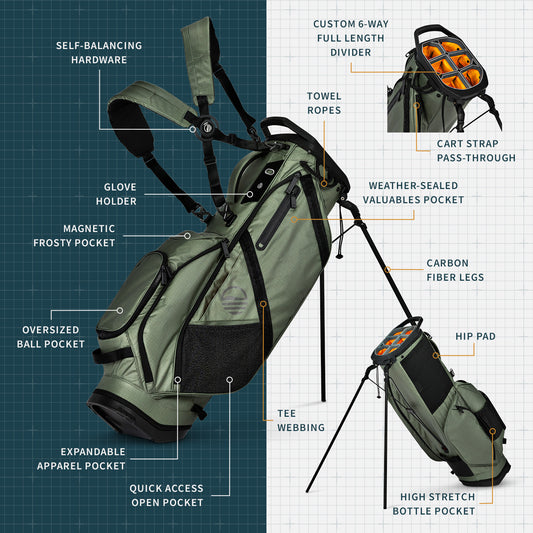 SELF-BALANCING HARDWARE

GLOVE HOLDER

MAGNETIC FROSTY POCKET

OVERSIZED BALL POCKET

EXPANDABLE APPAREL POCKET

QUICK ACCESS OPEN POCKET

CUSTOM 6-WAY FULL LENGTH DIVIDER

TOWEL ROPES

CART STRAP PASS-THROUGH

WEATHER-SEALED VALUABLES POCKET

CARBON FIBER LEGS

HIP PAD

TEE WEBBING

HIGH STRETCH BOTTLE POCKET