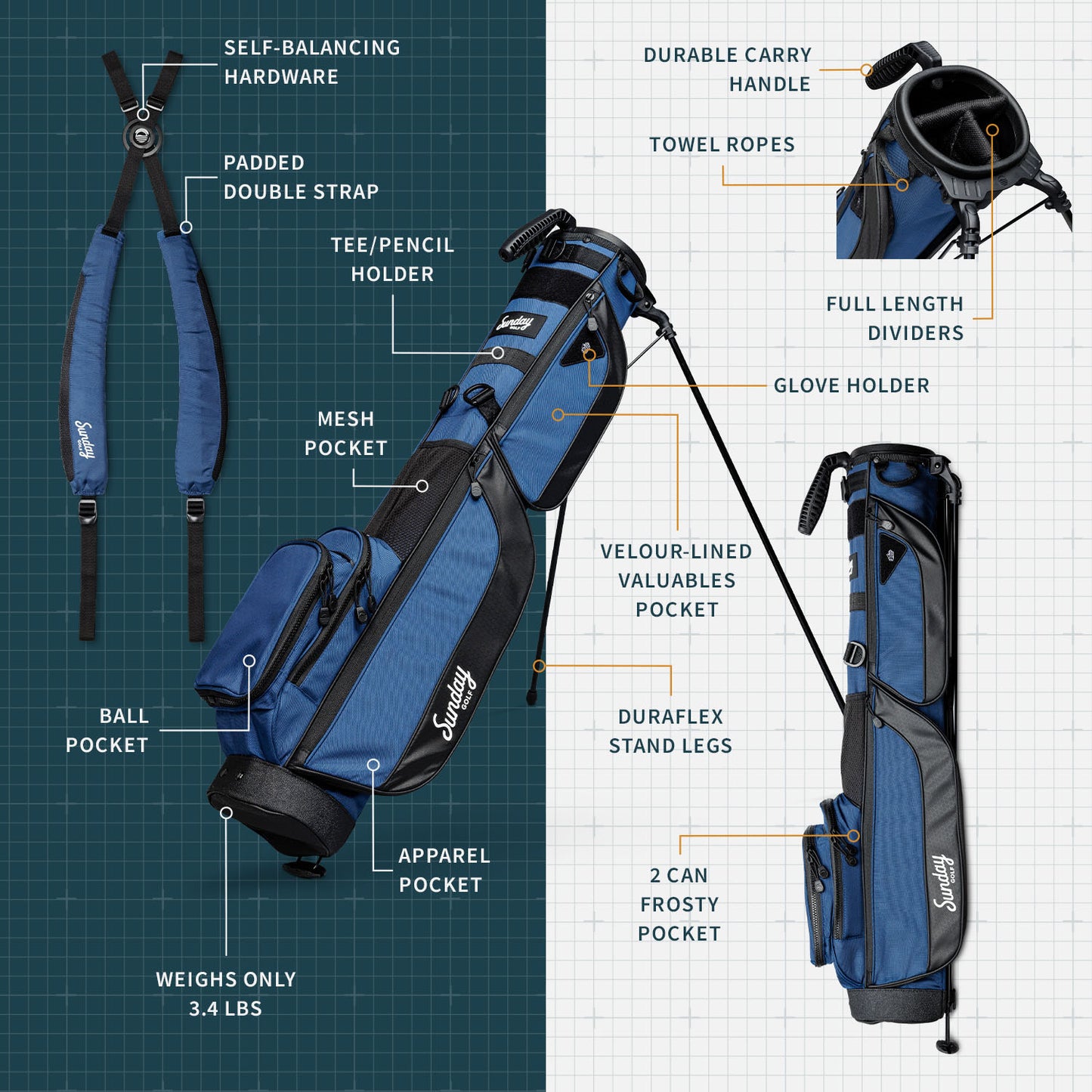 SELF-BALANCING HARDWARE

PADDED DOUBLE STRAP

Sunday GOLF

TEE/PENCIL HOLDER

Sunday GOLF

MESH POCKET

BALL POCKET

Sunday GOLF

APPAREL POCKET

WEIGHS ONLY 3.4 LBS

DURABLE CARRY HANDLE

TOWEL ROPES

FULL LENGTH DIVIDERS

GLOVE HOLDER

VELOUR-LINED VALUABLES POCKET

DURAFLEX STAND LEGS

2 CAN FROSTY POCKET

Sunday GOLF